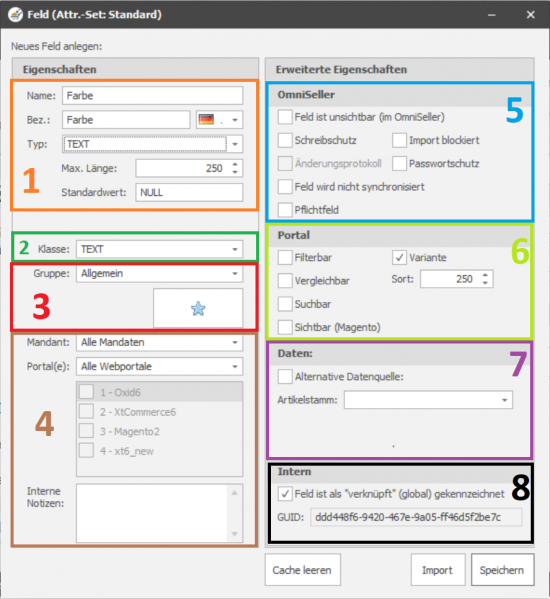 Feld (Attr.-Set: Standard)

Neues Feld anlegen:

Eigenschaften

Name: Farbe

Bez.: Farbe

Typ: TEXT

Max. Länge: 250

Standardwert: NULL

1

2 Klasse: TEXT

Gruppe: Allgemein

3

Mandant: Alle Mandaten

Portal(e): Alle Webportale

1 - Oxid6
2 - XtCommerce6
3 - Magento2
4 - xt6_new

4

Interne Notizen:

Erweiterte Eigenschaften

OmniSeller

5

Feld ist unsichtbar (im OmniSeller)

Schreibschutz

Import blockiert

Änderungsprotokoll

Passwortschutz

Feld wird nicht synchronisiert

Pflichtfeld

Portal

6

Filterbar

Variante

Vergleichbar

Sort: 250

Suchbar

Sichtbar (Magento)

Daten:

7

Alternative Datenquelle:

Artikelstamm:

Intern

8

Feld ist als "verknüpft" (global) gekennzeichnet

GUID: ddd448f6-9420-467e-9a05-ff46d5f2be7c

Cache leeren

Import

Speichern